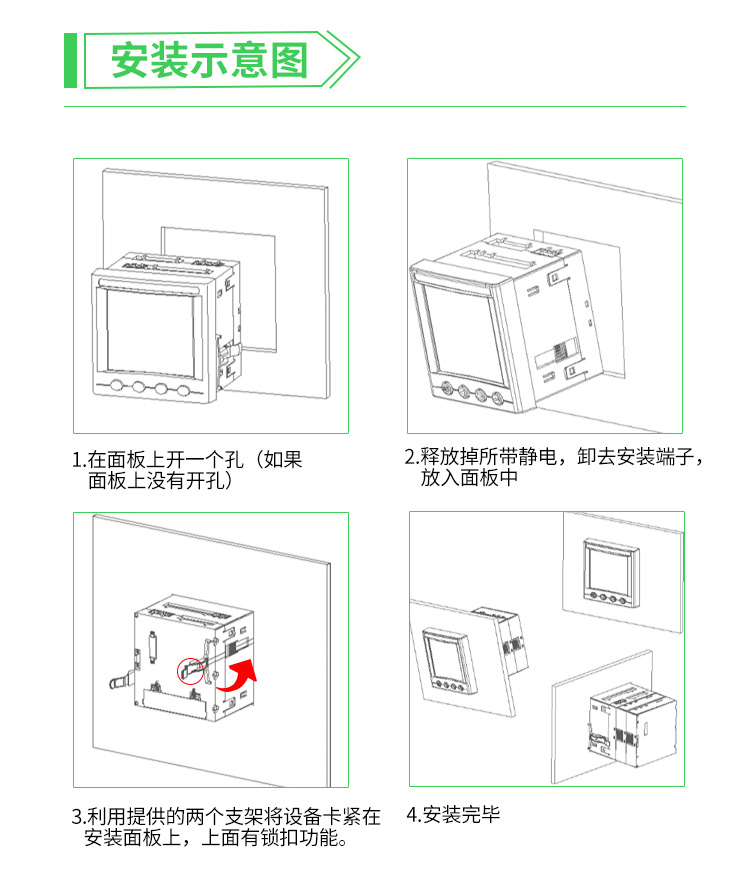 安装示意图

1.在面板上开一个孔（如果面板上没有开孔）

2.释放掉所带静电，卸去安装端子，放入面板中

3.利用提供的两个支架将设备卡紧在安装面板上，上面有锁扣功能。

4.安装完毕